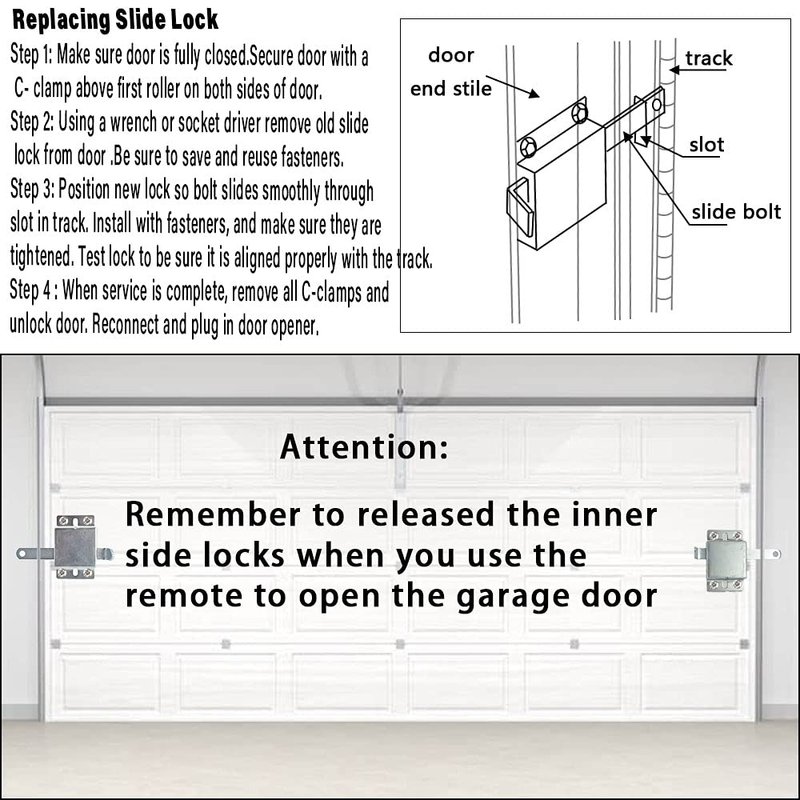 Replacing Slide Lock

Step 1: Make sure door is fully closed.Secure door with a C- clamp above first roller on both sides of door.

Step 2: Using a wrench or socket driver remove old slide lock from door .Be sure to save and reuse fasteners.

Step 3: Position new lock so bolt slides smoothly through slot in track. Install with fasteners, and make sure they are tightened. Test lock to be sure it is aligned properly with the track.

Step 4 : When service is complete, remove all C-clamps and unlock door. Reconnect and plug in door opener.

door
end stile
track
slot
slide bolt

Attention:

Remember to released the inner side locks when you use the remote to open the garage door