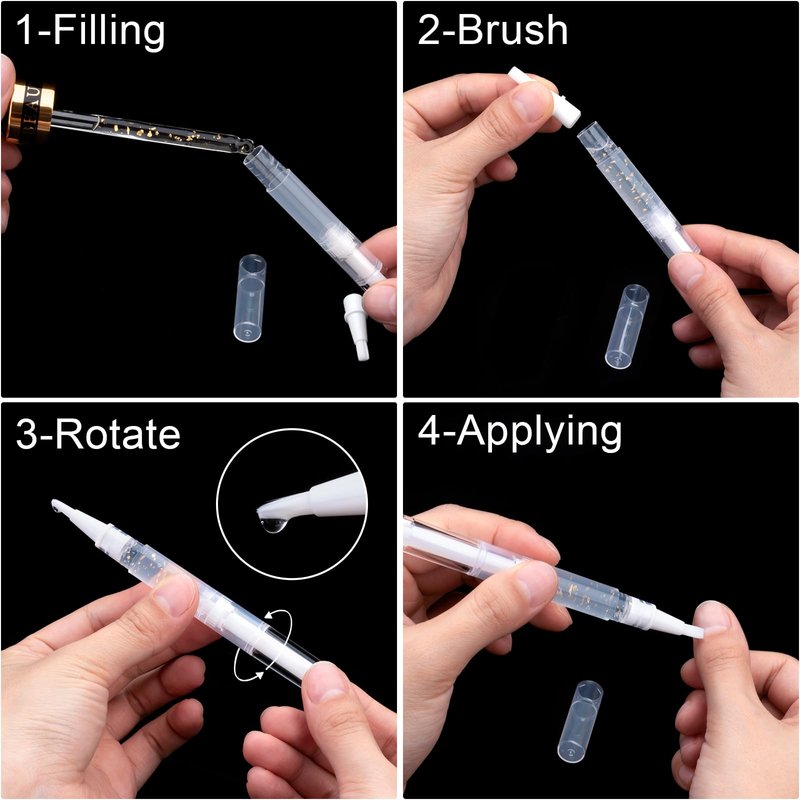 1-Filling

2-Brush

3-Rotate

4-Applying