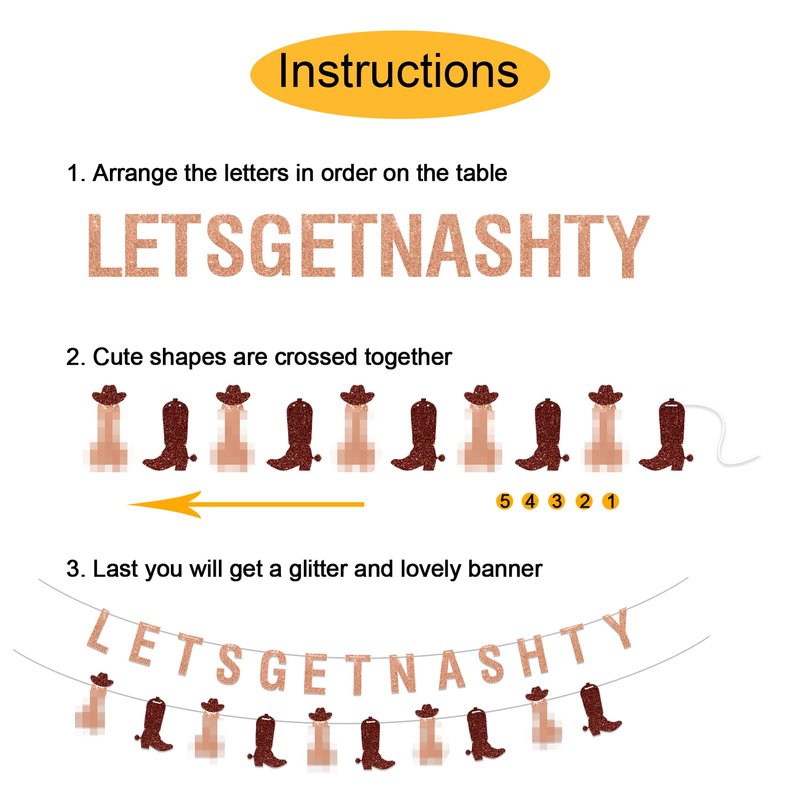 Instructions

1. Arrange the letters in order on the table

LETSGETNASHTY

2. Cute shapes are crossed together

5 4 3 2 1

3. Last you will get a glitter and lovely banner

LETSGETNASHTY