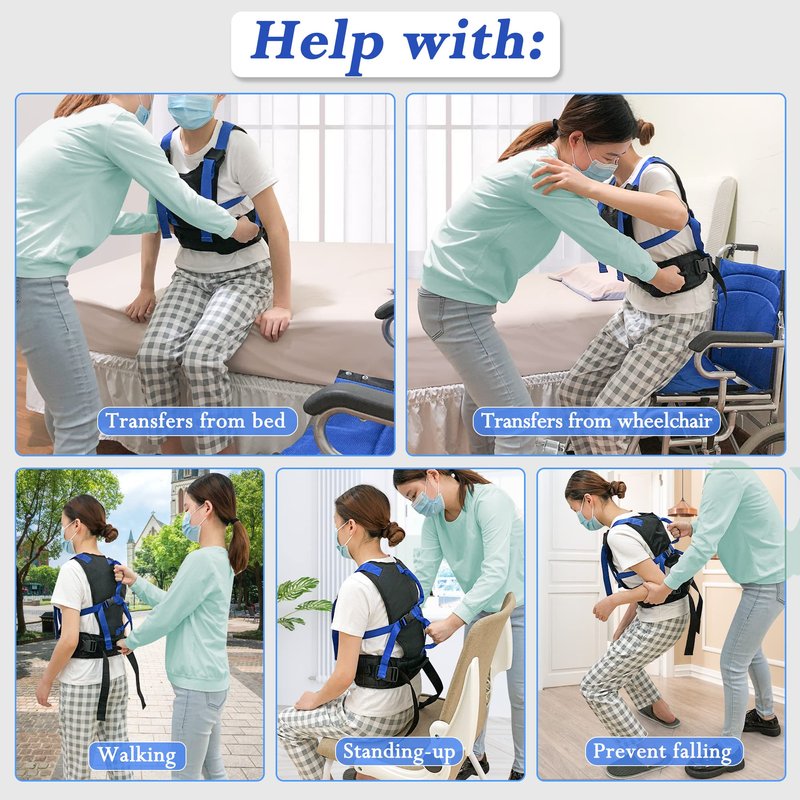 Help with:

Transfers from bed

Transfers from wheelchair

Walking

Standing-up

Prevent falling