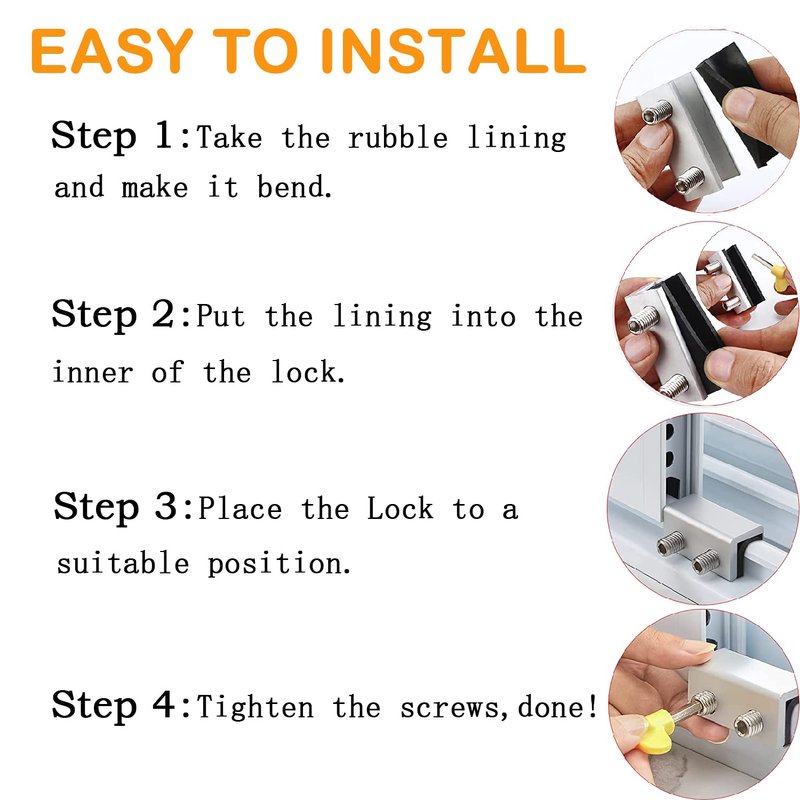 EASY TO INSTALL

Step 1:Take the rubble lining and make it bend.

Step 2:Put the lining into the inner of the lock.

Step 3:Place the Lock to a suitable position.

Step 4:Tighten the screws,done!