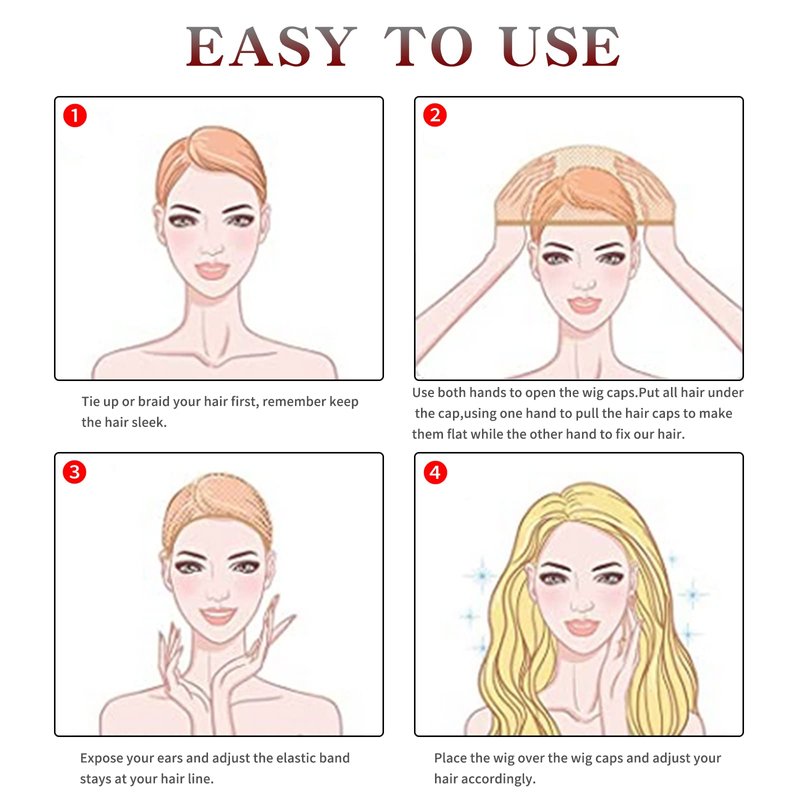 EASY TO USE

1

Tie up or braid your hair first, remember keep the hair sleek.

2

Use both hands to open the wig caps.Put all hair under the cap,using one hand to pull the hair caps to make them flat while the other hand to fix our hair.

3

Expose your ears and adjust the elastic band stays at your hair line.

4

Place the wig over the wig caps and adjust your hair accordingly.