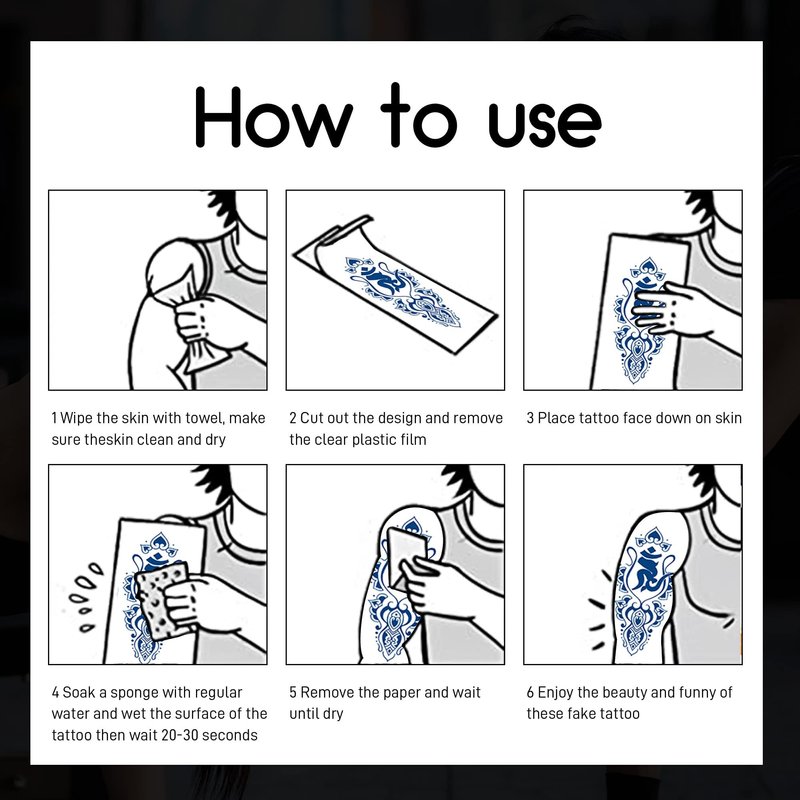 How to use

1 Wipe the skin with towel, make sure theskin clean and dry

2 Cut out the design and remove the clear plastic film

3 Place tattoo face down on skin

4 Soak a sponge with regular water and wet the surface of the tattoo then wait 20-30 seconds

5 Remove the paper and wait until dry

6 Enjoy the beauty and funny of these fake tattoo