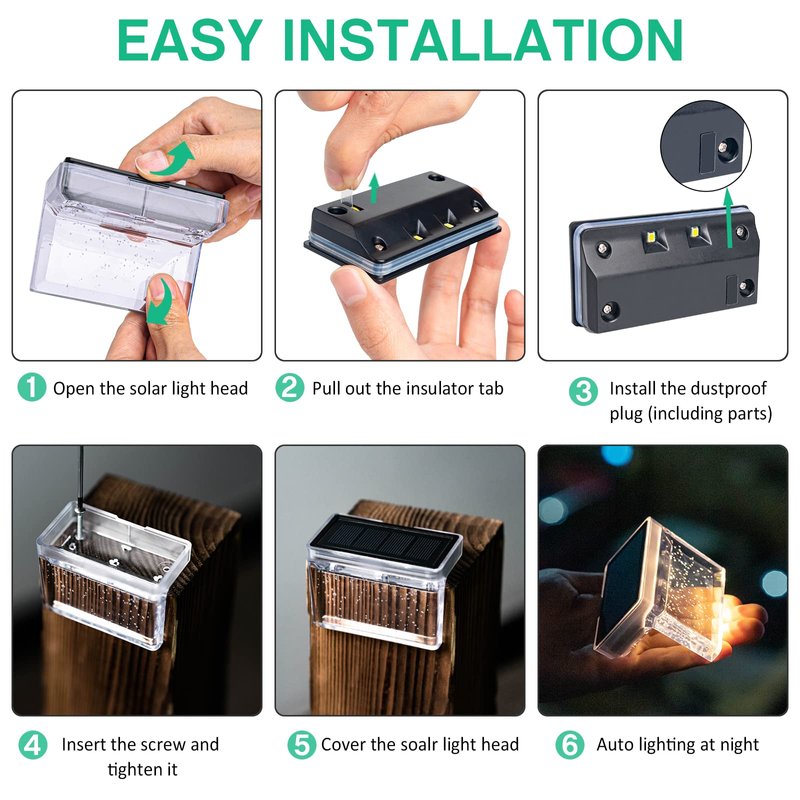 EASY INSTALLATION

1 Open the solar light head

2 Pull out the insulator tab

3 Install the dustproof plug (including parts)

4 Insert the screw and tighten it

5 Cover the soalr light head

6 Auto lighting at night