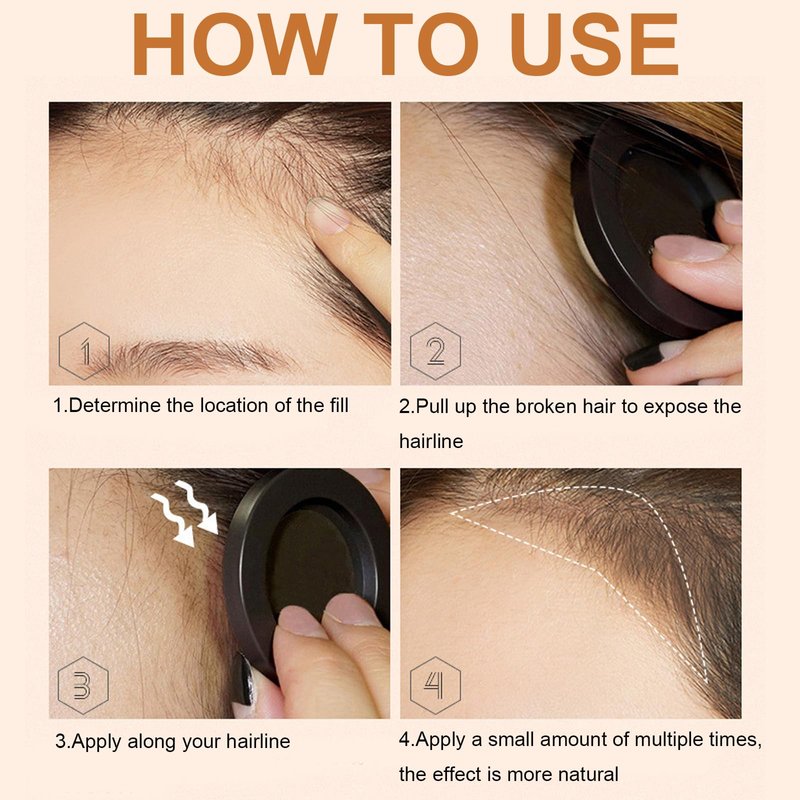 HOW TO USE

1

1.Determine the location of the fill

2

2.Pull up the broken hair to expose the hairline

3

3.Apply along your hairline

4

4.Apply a small amount of multiple times, the effect is more natural