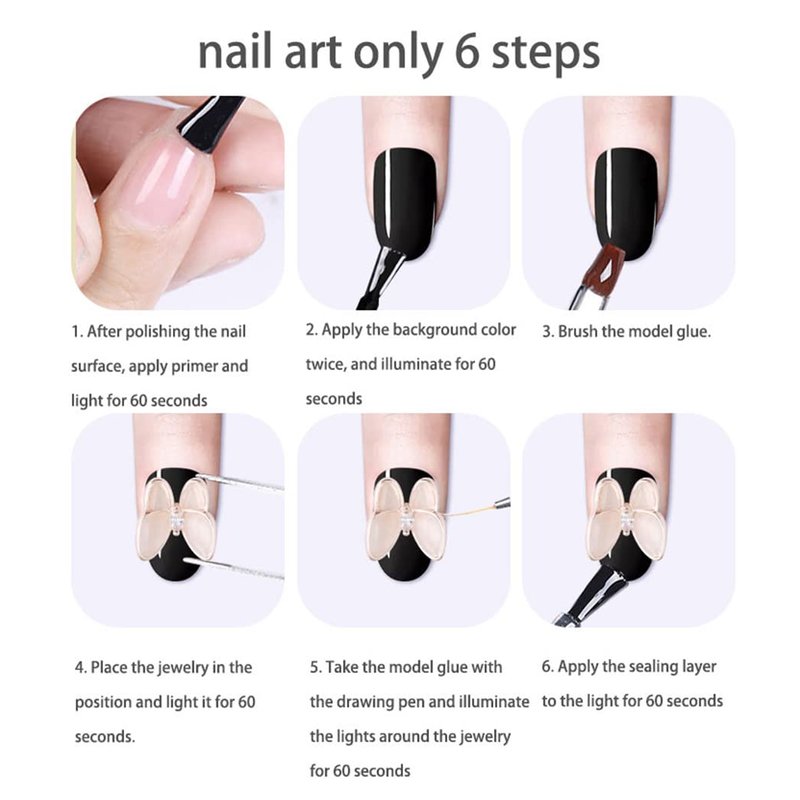 nail art only 6 steps

1. After polishing the nail surface, apply primer and light for 60 seconds

2. Apply the background color twice, and illuminate for 60 seconds

3. Brush the model glue.

4. Place the jewelry in the position and light it for 60 seconds.

5. Take the model glue with the drawing pen and illuminate the lights around the jewelry for 60 seconds

6. Apply the sealing layer to the light for 60 seconds