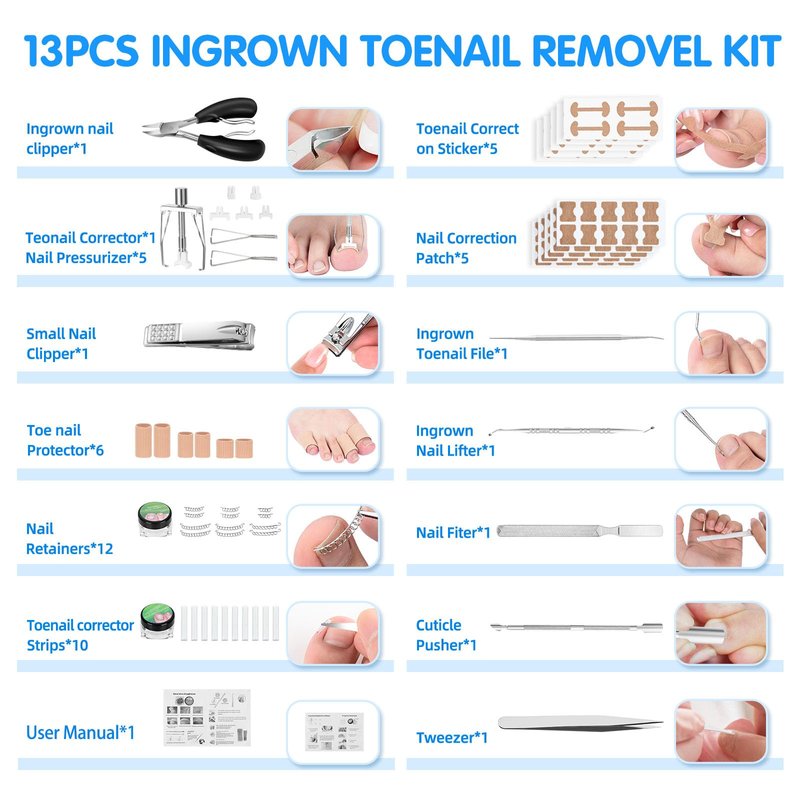 13PCS INGROWN TOENAIL REMOVEL KIT

Ingrown nail clipper*1

Teonail Corrector*1
Nail Pressurizer*5

Small Nail Clipper*1

Toe nail Protector*6

Nail Retainers*12

Toenail corrector Strips*10

User Manual*1

Toenail Correct on Sticker*5

Nail Correction Patch*5

Ingrown Toenail File*1

Ingrown Nail Lifter*1

Nail Fiter*1

Cuticle Pusher*1

Tweezer*1