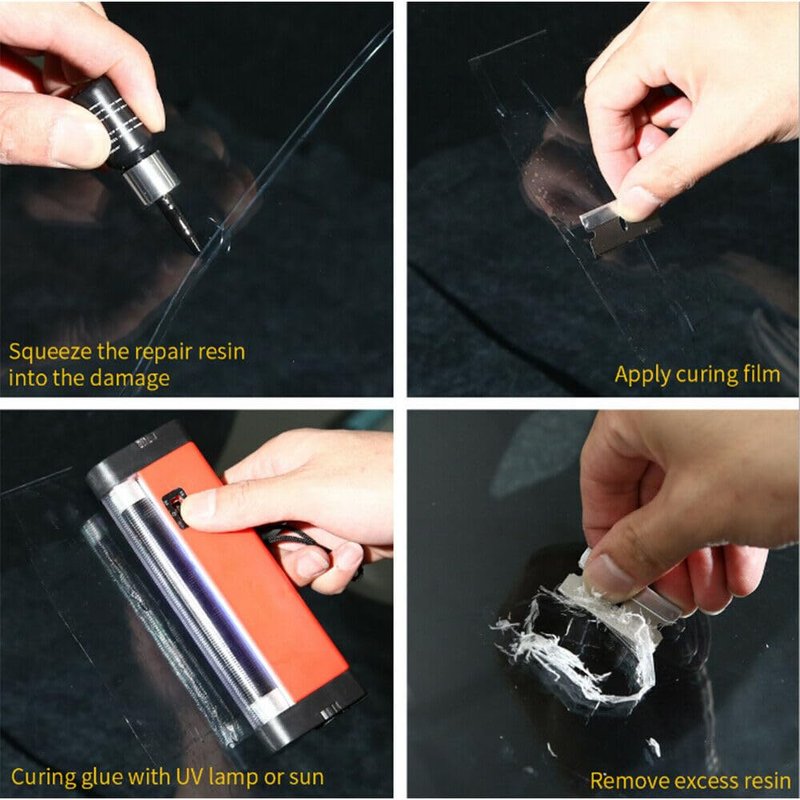 Squeeze the repair resin into the damage

Apply curing film

Curing glue with UV lamp or sun

Remove excess resin