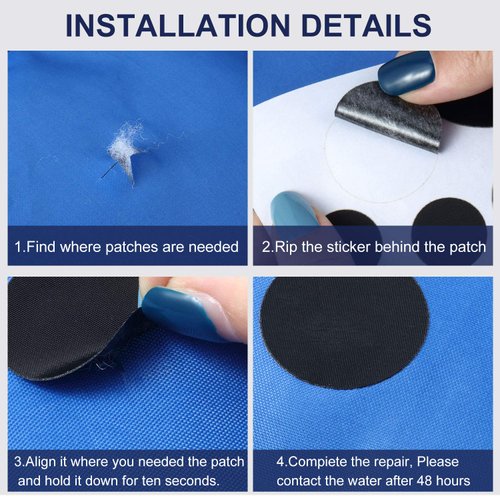 INSTALLATION DETAILS

1.Find where patches are needed

2.Rip the sticker behind the patch

3.Align it where you needed the patch and hold it down for ten seconds.

4.Compiete the repair, Please contact the water after 48 hours