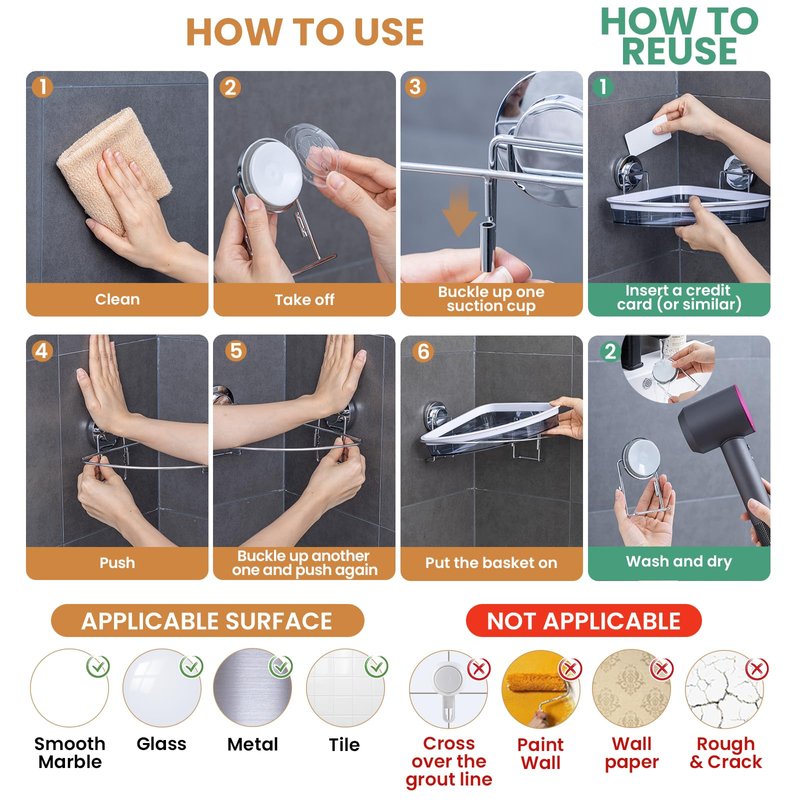 HOW TO USE

1
Clean

2
Take off

3
Buckle up one suction cup

4
Push

5
Buckle up another one and push again

6
Put the basket on

HOW TO REUSE

1
Insert a credit card (or similar)

2
Wash and dry

APPLICABLE SURFACE

Smooth Marble

Glass

Metal

Tile

NOT APPLICABLE

Cross over the grout line

Paint Wall

Wall paper

Rough & Crack