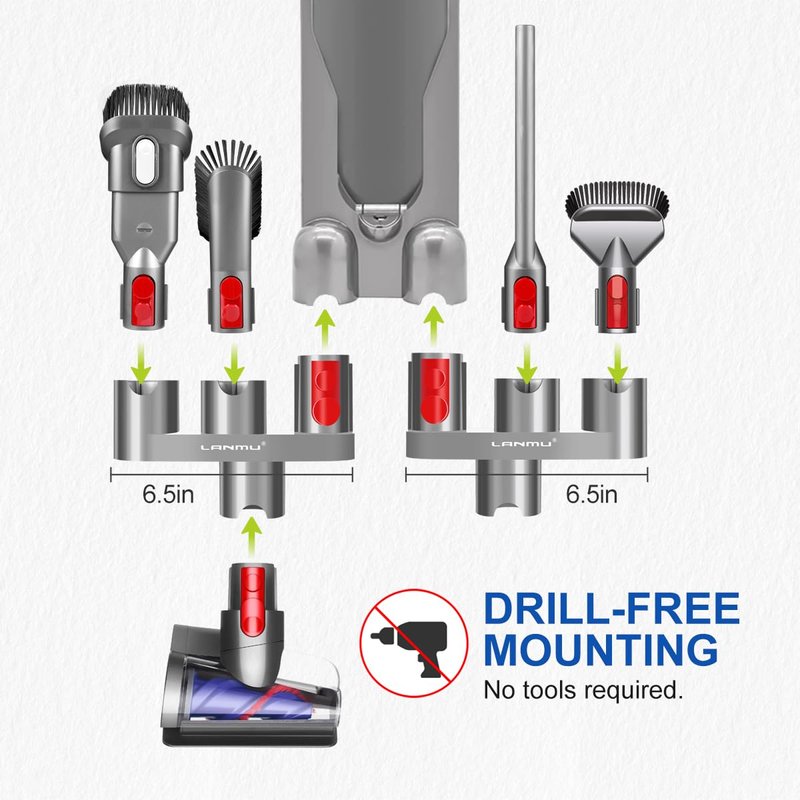 LANMU®

LANMU®

6.5in

6.5in

DRILL-FREE MOUNTING

No tools required.