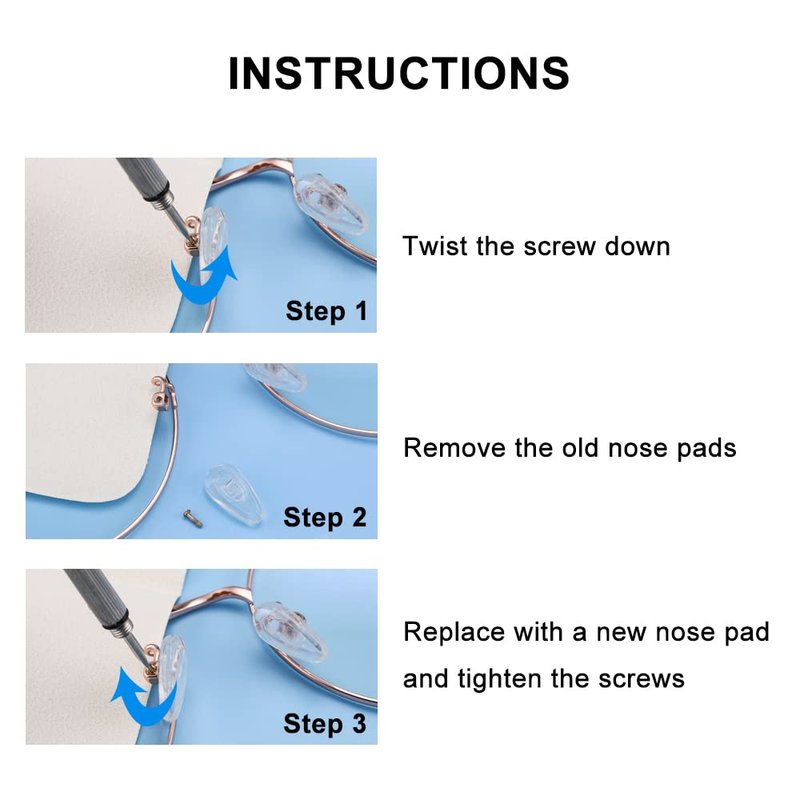 INSTRUCTIONS

Step 1

Twist the screw down

Step 2

Remove the old nose pads

Step 3

Replace with a new nose pad and tighten the screws