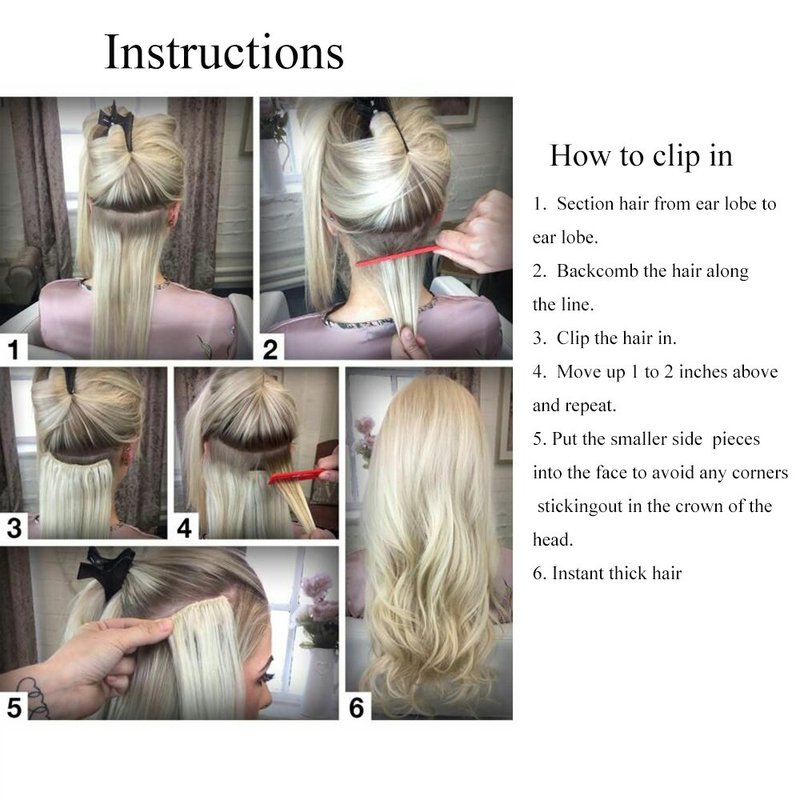 Instructions

1

2

3

4

5

6

How to clip in

1. Section hair from ear lobe to ear lobe.

2. Backcomb the hair along the line.

3. Clip the hair in.

4. Move up 1 to 2 inches above and repeat.

5. Put the smaller side pieces into the face to avoid any corners stickingout in the crown of the head.

6. Instant thick hair