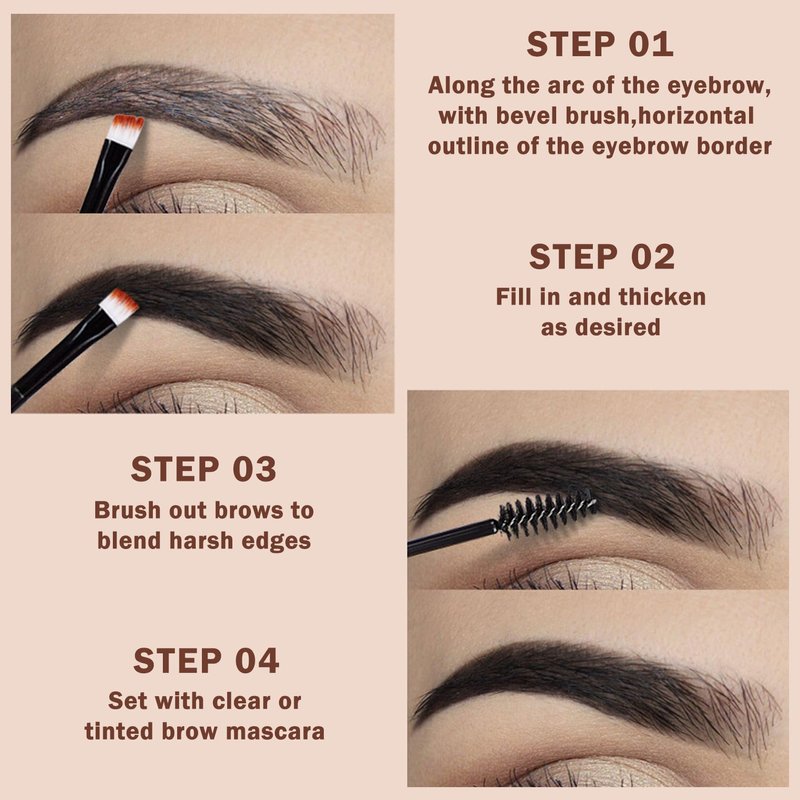 STEP 01
Along the arc of the eyebrow, with bevel brush,horizontal outline of the eyebrow border

STEP 02
Fill in and thicken as desired

STEP 03
Brush out brows to blend harsh edges

STEP 04
Set with clear or tinted brow mascara