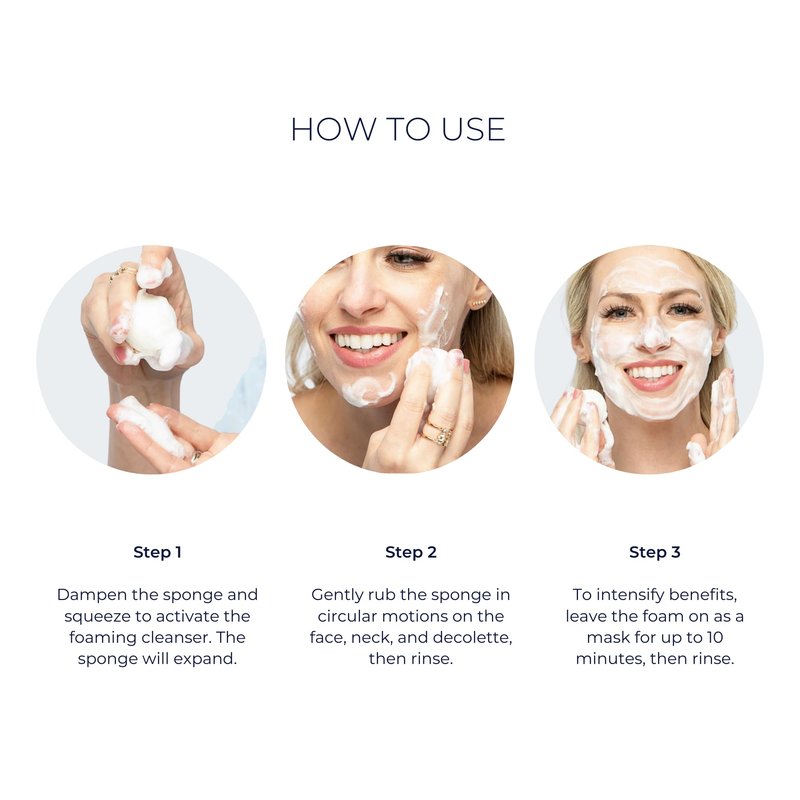 HOW TO USE

Step 1

Dampen the sponge and squeeze to activate the foaming cleanser. The sponge will expand.

Step 2

Gently rub the sponge in circular motions on the face, neck, and decolette, then rinse.

Step 3

To intensify benefits, leave the foam on as a mask for up to 10 minutes, then rinse.