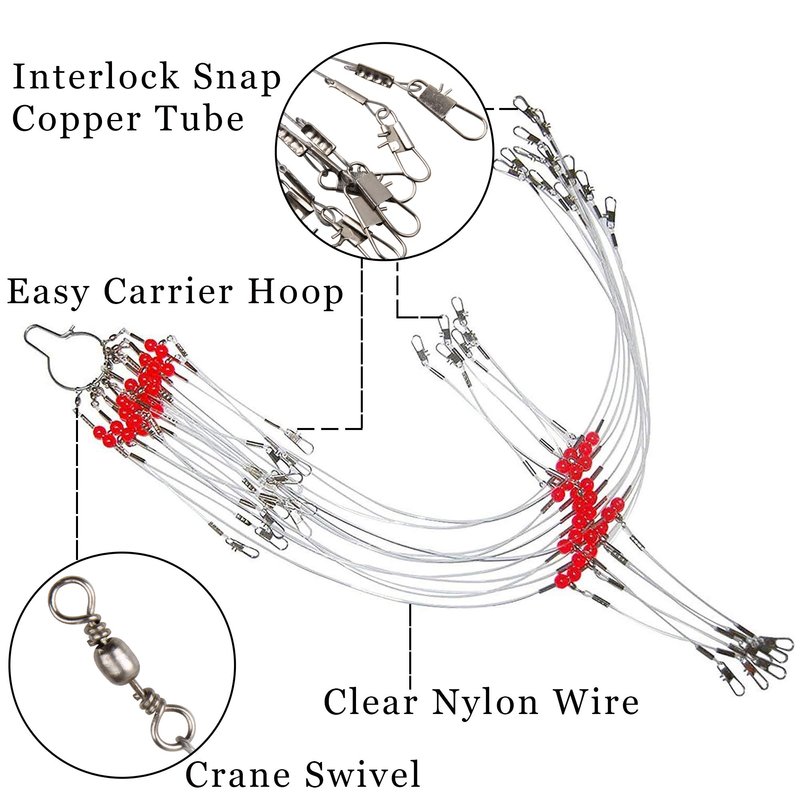 Interlock Snap
Copper Tube

Easy Carrier Hoop

Clear Nylon Wire

Crane Swivel