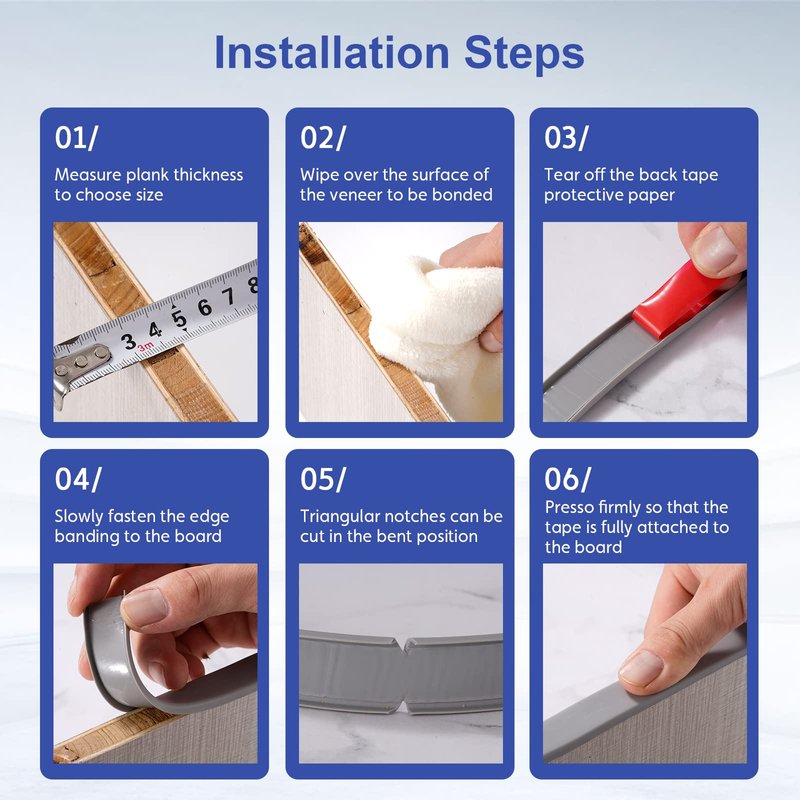 Installation Steps

01/
Measure plank thickness to choose size

3 4 5 6 7 8
3m

02/
Wipe over the surface of the veneer to be bonded

03/
Tear off the back tape protective paper

04/
Slowly fasten the edge banding to the board

05/
Triangular notches can be cut in the bent position

06/
Presso firmly so that the tape is fully attached to the board