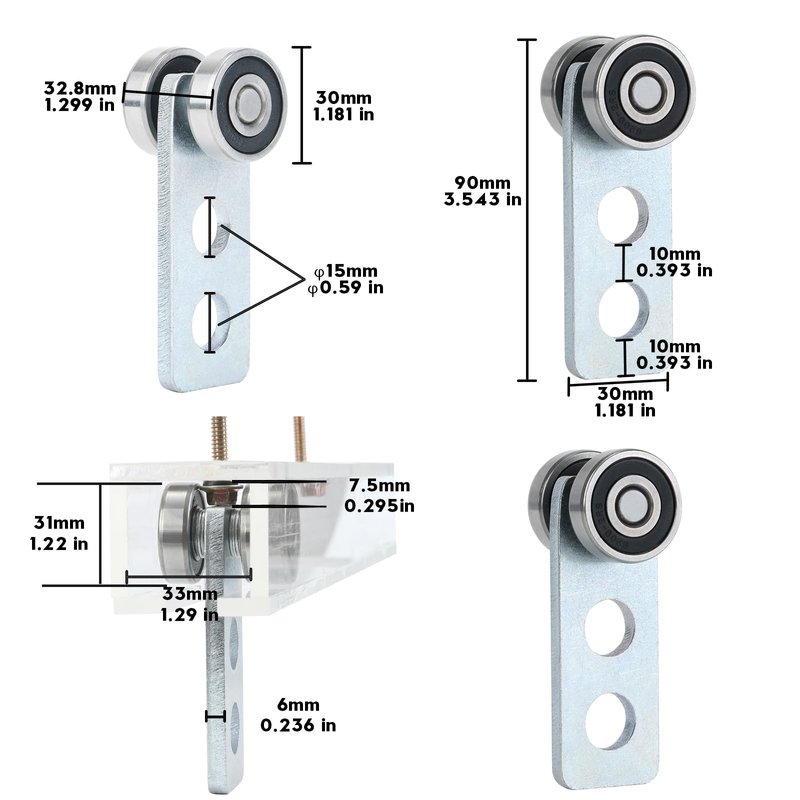 32.8mm
1.299 in

30mm
1.181 in

φ15mm
φ0.59 in

90mm
3.543 in

10mm
0.393 in

10mm
0.393 in

30mm
1.181 in

31mm
1.22 in

7.5mm
0.295in

33mm
1.29 in

6mm
0.236 in