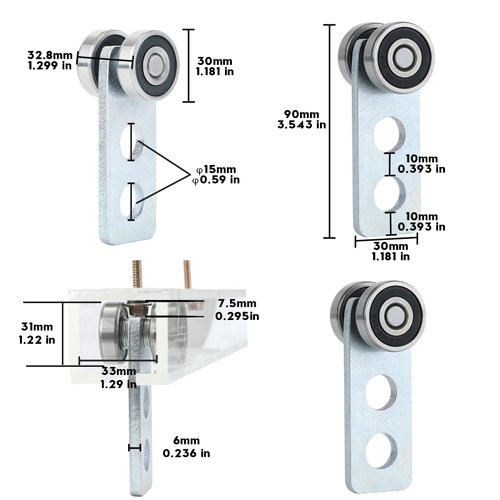 32.8mm
1.299 in

30mm
1.181 in

φ15mm
φ0.59 in

90mm
3.543 in

10mm
0.393 in

10mm
0.393 in

30mm
1.181 in

31mm
1.22 in

7.5mm
0.295in

33mm
1.29 in

6mm
0.236 in