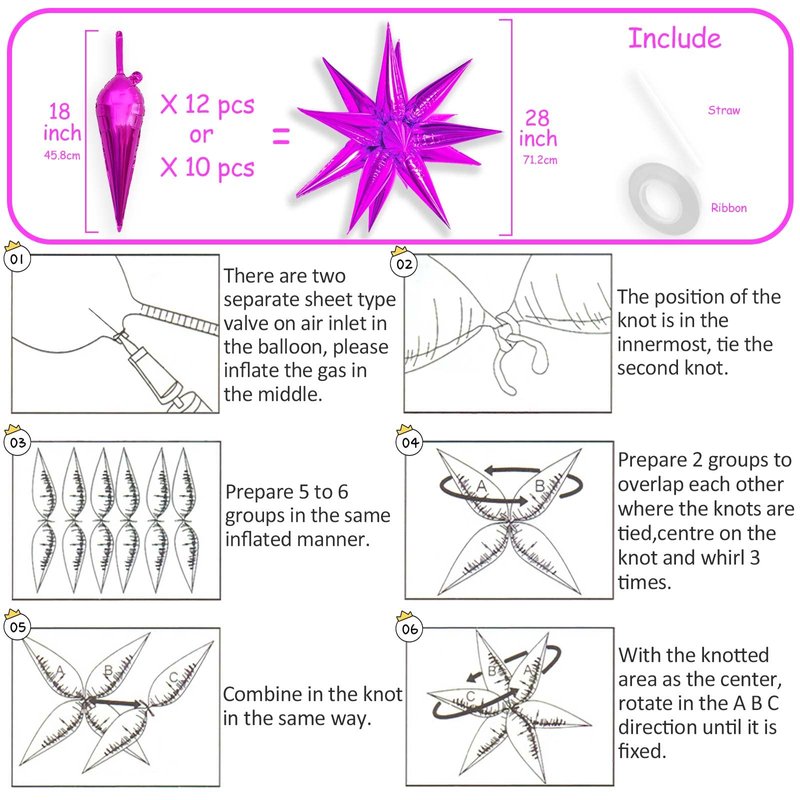 18 inch
45.8cm

X 12 pcs
or
X 10 pcs

=

28 inch
71.2cm

Include

Straw

Ribbon

01

There are two separate sheet type valve on air inlet in the balloon, please inflate the gas in the middle.

02

The position of the knot is in the innermost, tie the second knot.

03

Prepare 5 to 6 groups in the same inflated manner.

04

A B

Prepare 2 groups to overlap each other where the knots are tied,centre on the knot and whirl 3 times.

05

A B C

Combine in the knot in the same way.

06

B A C

With the knotted area as the center, rotate in the A B C direction until it is fixed.