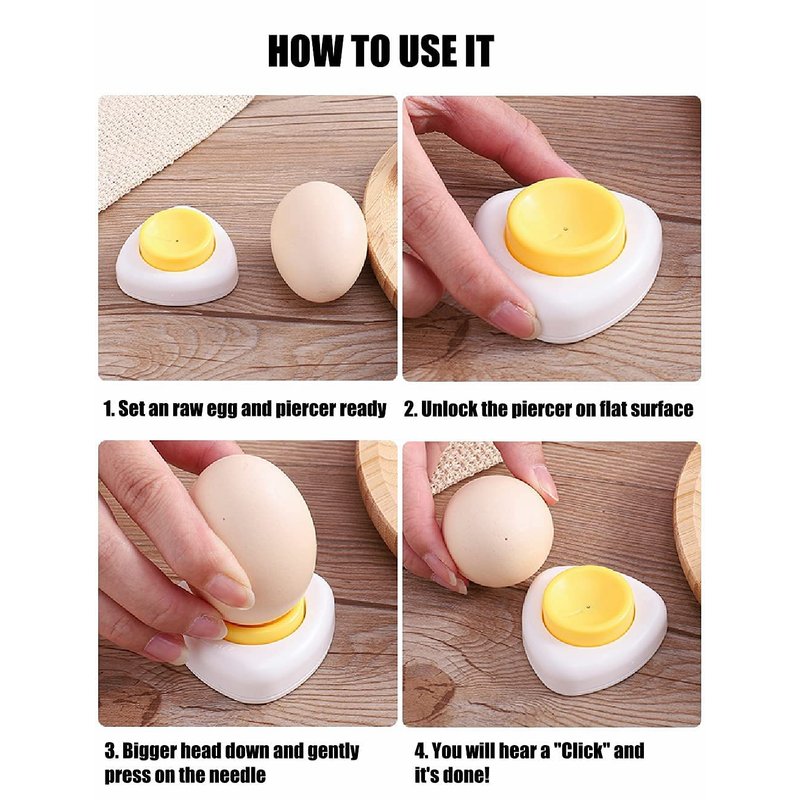 HOW TO USE IT

1. Set an raw egg and piercer ready

2. Unlock the piercer on flat surface

3. Bigger head down and gently press on the needle

4. You will hear a "Click" and it's done!