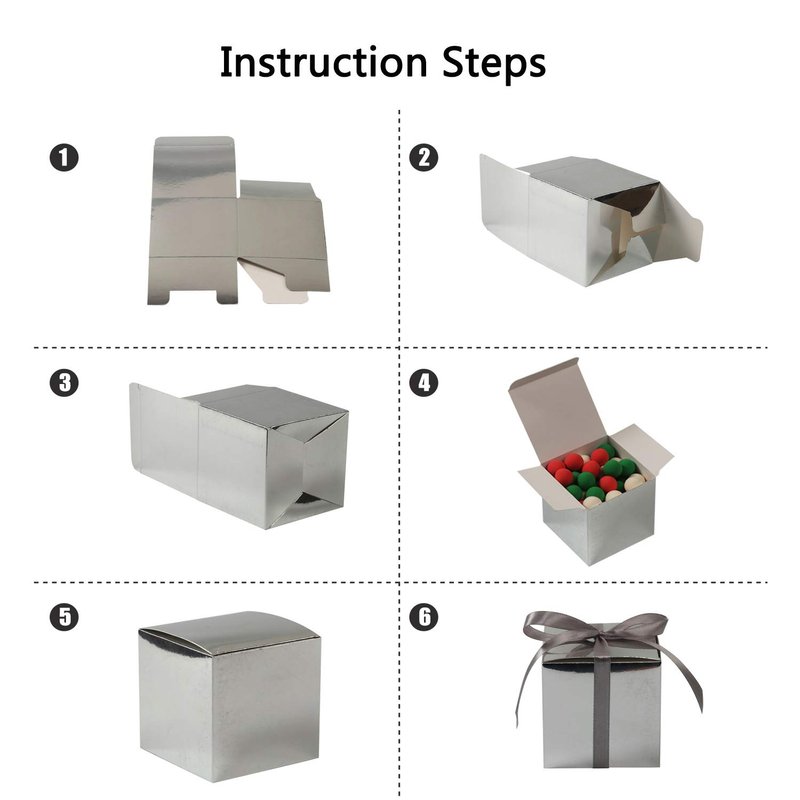 Instruction Steps

1

2

3

4

5

6