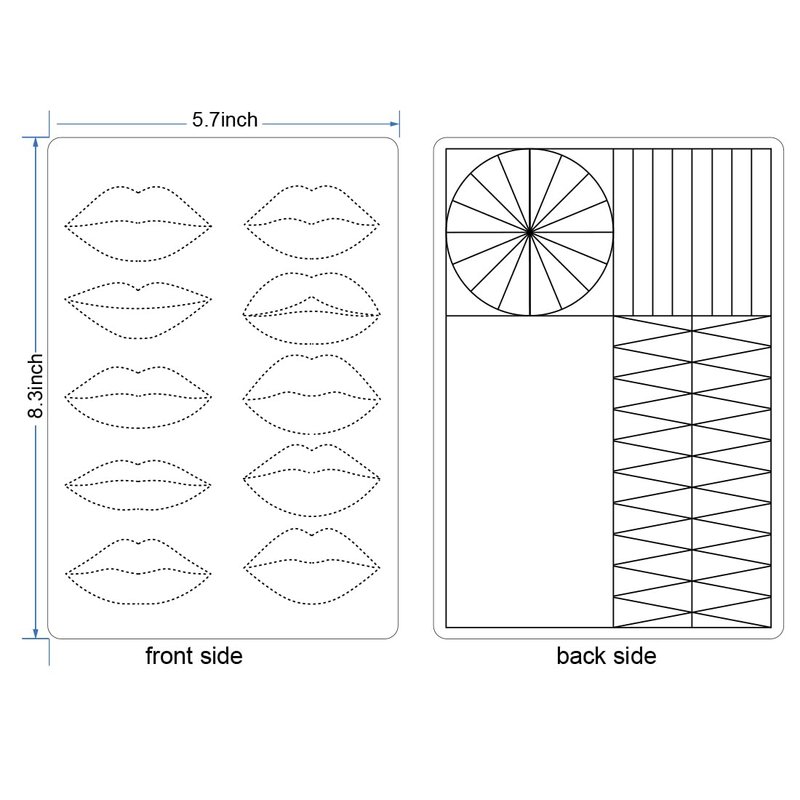 5.7inch

8.3inch

front side

back side