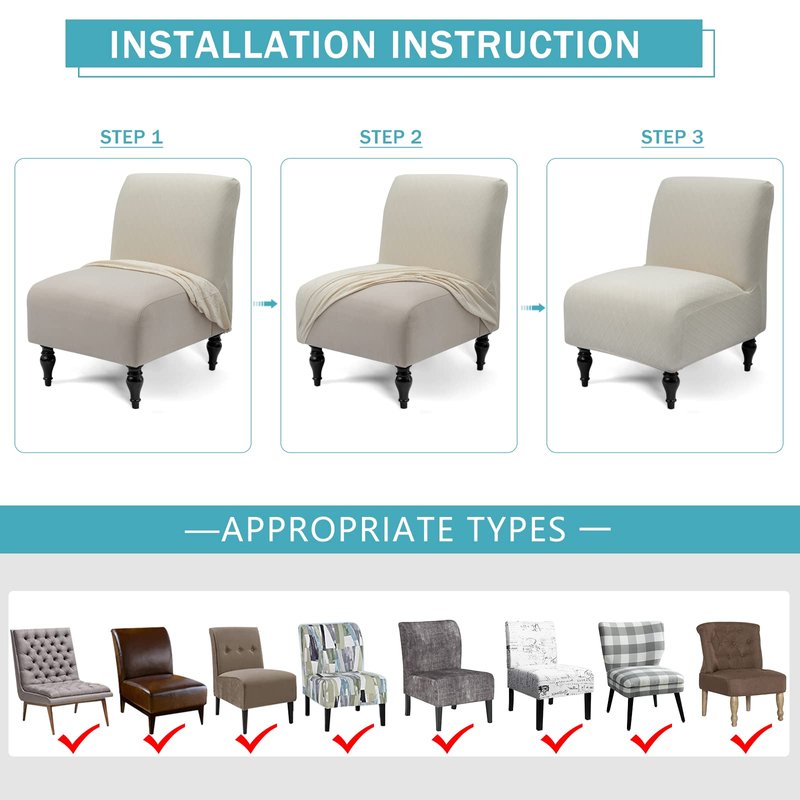 INSTALLATION INSTRUCTION

STEP 1

STEP 2

STEP 3

—APPROPRIATE TYPES —