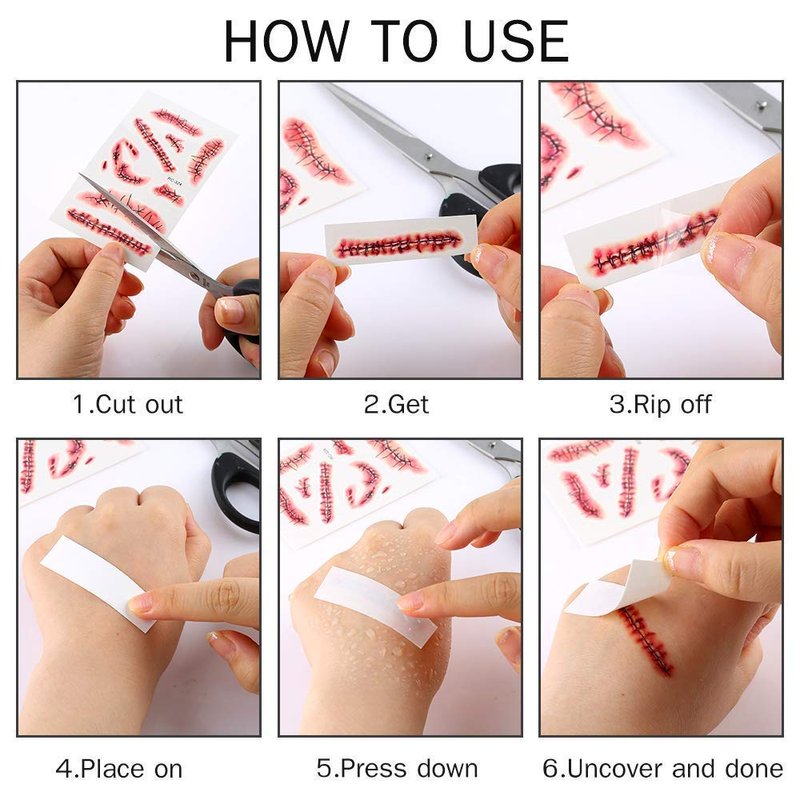 HOW TO USE

1.Cut out

2.Get

3.Rip off

4.Place on

5.Press down

6.Uncover and done