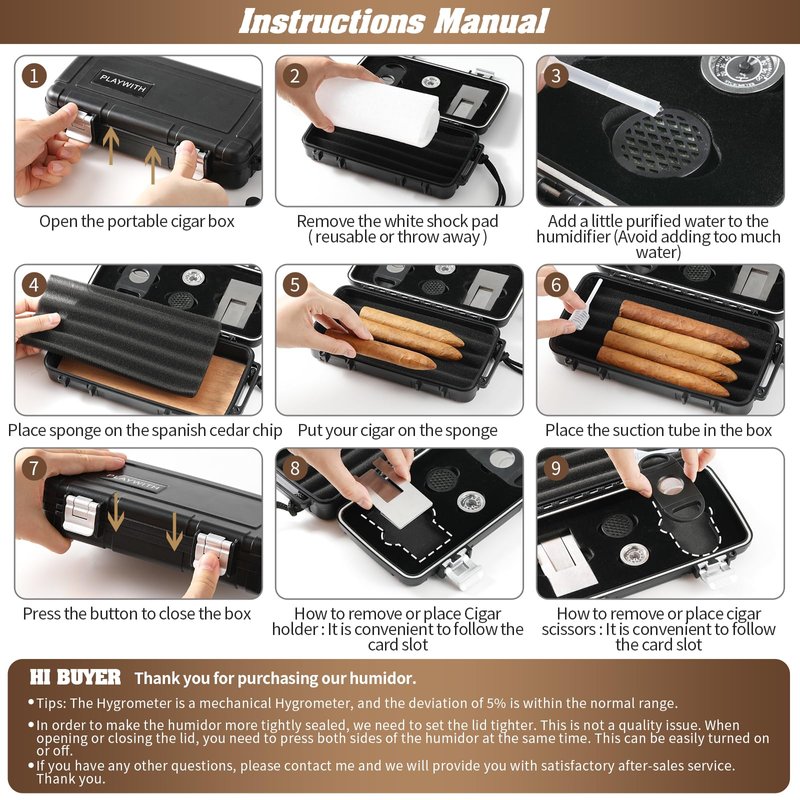 Instructions Manual

1
PLAYWITH
Open the portable cigar box

2
Remove the white shock pad ( reusable or throw away )

3
Add a little purified water to the humidifier (Avoid adding too much water)

4
Place sponge on the spanish cedar chip

5
Put your cigar on the sponge

6
Place the suction tube in the box

7
PLAYWITH
Press the button to close the box

8
How to remove or place Cigar holder : It is convenient to follow the card slot

9
How to remove or place cigar scissors : It is convenient to follow the card slot

HI BUYER Thank you for purchasing our humidor.

• Tips: The Hygrometer is a mechanical Hygrometer, and the deviation of 5% is within the normal range.

• In order to make the humidor more tightly sealed, we need to set the lid tighter. This is not a quality issue. When opening or closing the lid, you need to press both sides of the humidor at the same time. This can be easily turned on or off.

• If you have any other questions, please contact me and we will provide you with satisfactory after-sales service. Thank you.