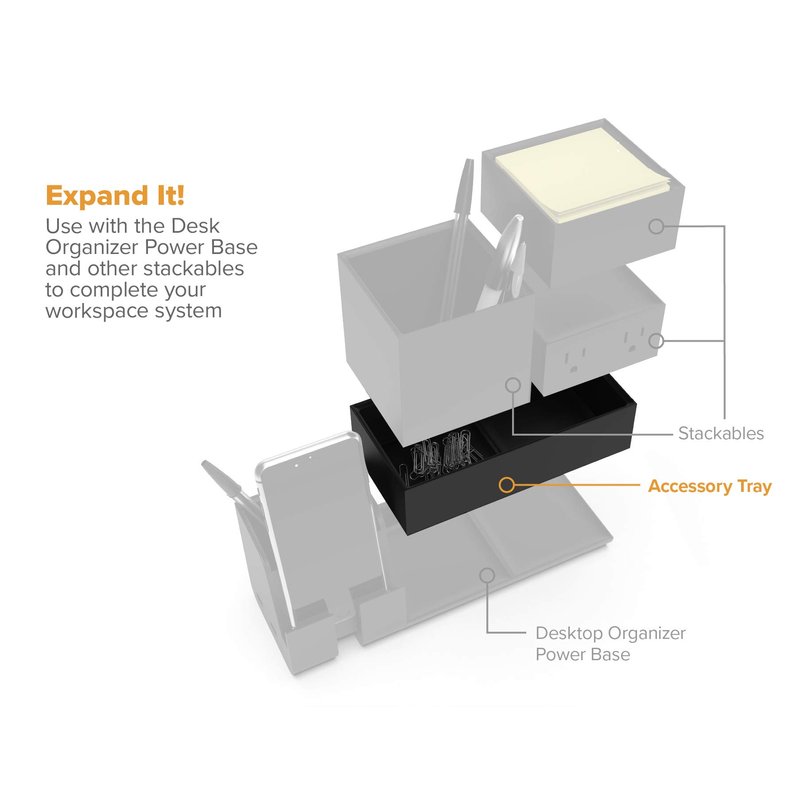 Expand It!
Use with the Desk Organizer Power Base and other stackables to complete your workspace system

Stackables

Accessory Tray

Desktop Organizer Power Base