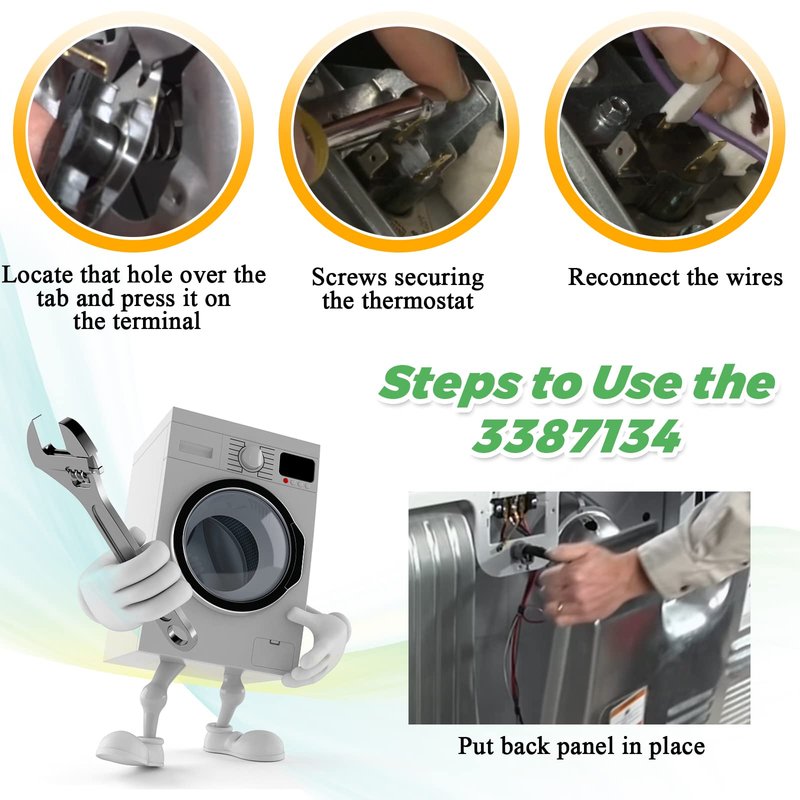 Locate that hole over the tab and press it on the terminal

Screws securing the thermostat

Reconnect the wires

Steps to Use the 3387134

Put back panel in place