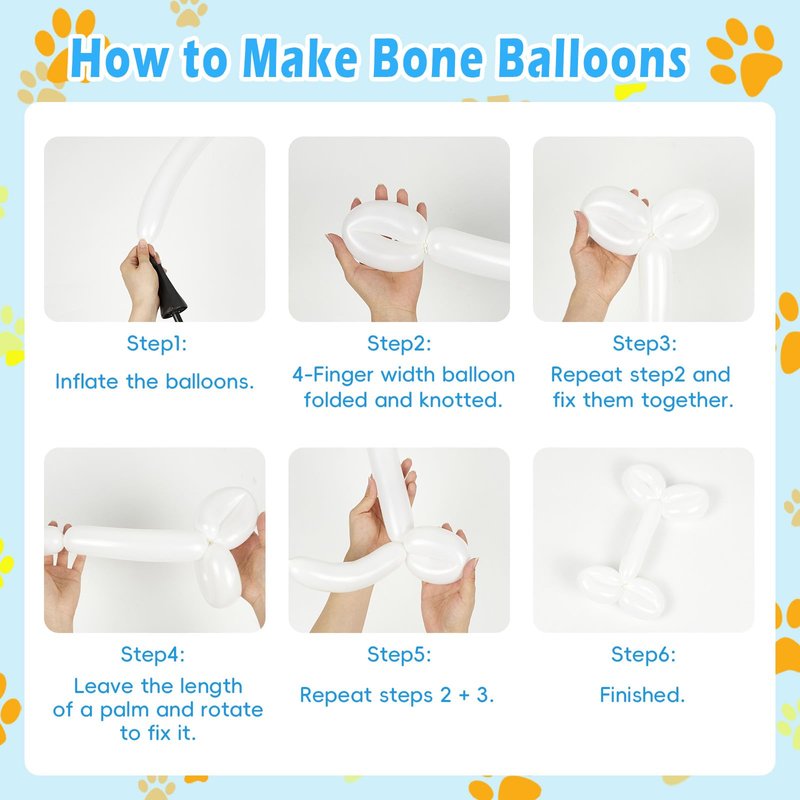 How to Make Bone Balloons

Step1:
Inflate the balloons.

Step2:
4-Finger width balloon folded and knotted.

Step3:
Repeat step2 and fix them together.

Step4:
Leave the length of a palm and rotate to fix it.

Step5:
Repeat steps 2 + 3.

Step6:
Finished.