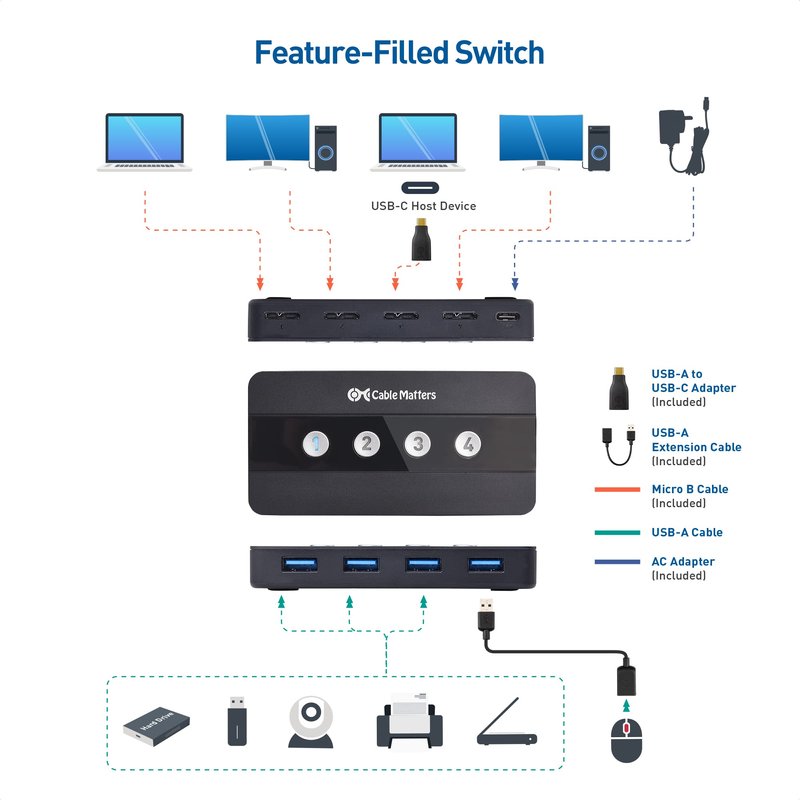 Feature-Filled Switch

USB-C Host Device

Cable Matters

1 2 3 4

USB-A to USB-C Adapter (Included)

USB-A Extension Cable (Included)

Micro B Cable (Included)

USB-A Cable

AC Adapter (Included)

Hard Drive