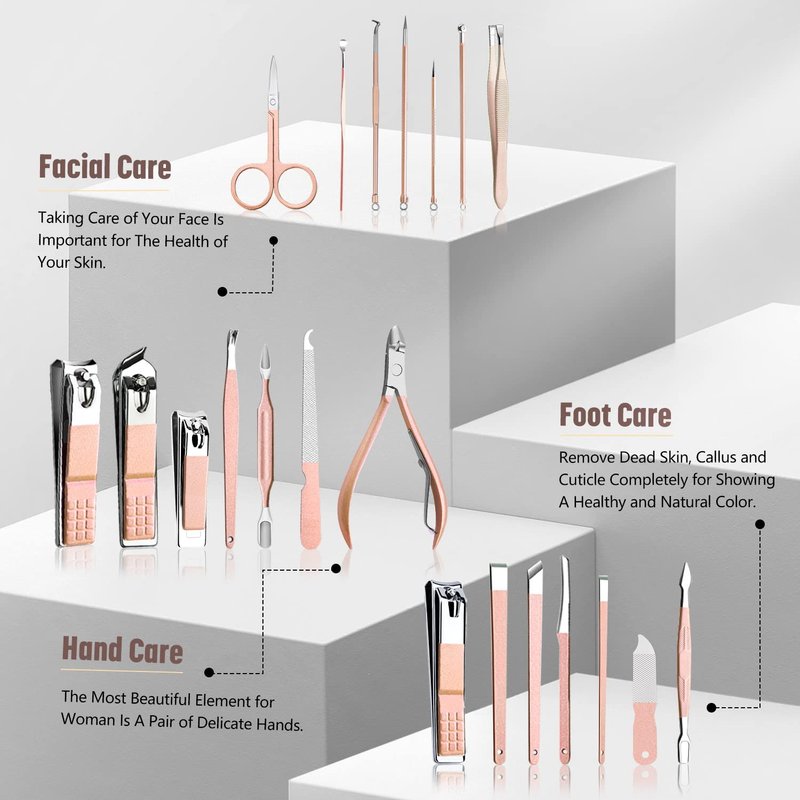 Facial Care

Taking Care of Your Face Is Important for The Health of Your Skin.

Foot Care

Remove Dead Skin, Callus and Cuticle Completely for Showing A Healthy and Natural Color.

Hand Care

The Most Beautiful Element for Woman Is A Pair of Delicate Hands.