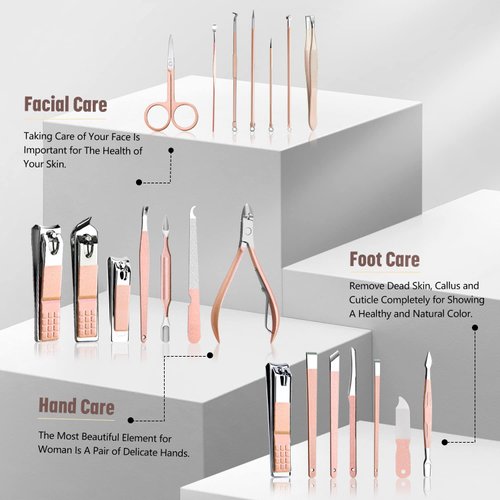 Facial Care

Taking Care of Your Face Is Important for The Health of Your Skin.

Foot Care

Remove Dead Skin, Callus and Cuticle Completely for Showing A Healthy and Natural Color.

Hand Care

The Most Beautiful Element for Woman Is A Pair of Delicate Hands.