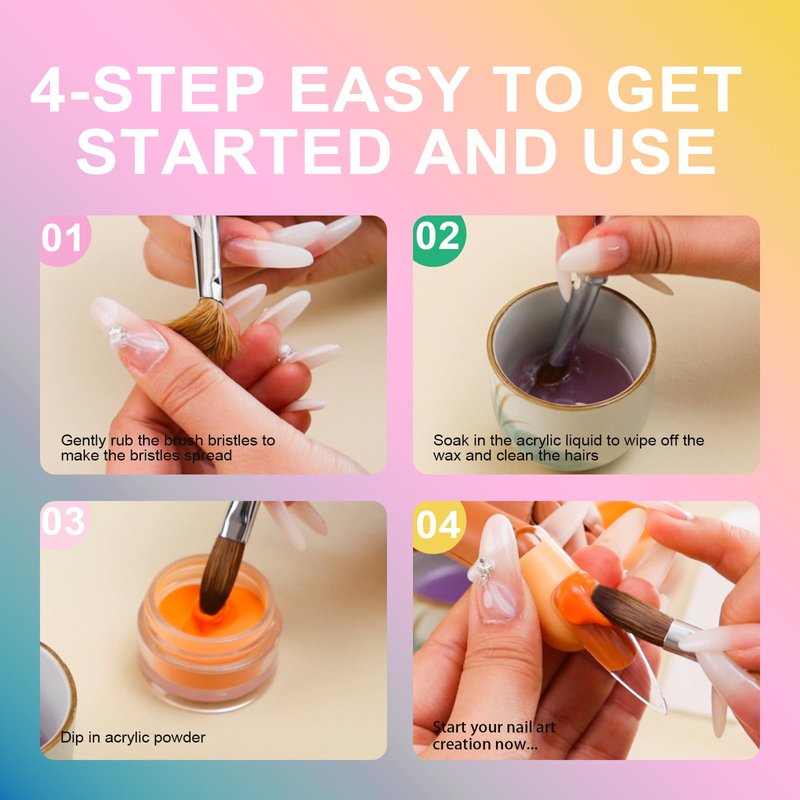 4-STEP EASY TO GET STARTED AND USE

01

Gently rub the brush bristles to make the bristles spread

02

Soak in the acrylic liquid to wipe off the wax and clean the hairs

03

Dip in acrylic powder

04

Start your nail art creation now...