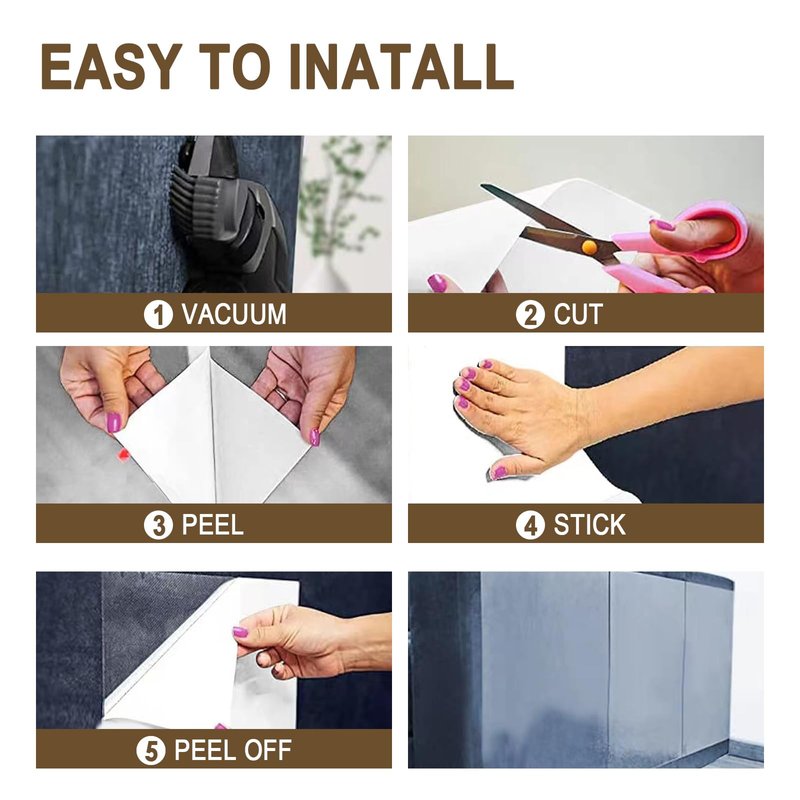 EASY TO INATALL

1 VACUUM

2 CUT

3 PEEL

4 STICK

5 PEEL OFF