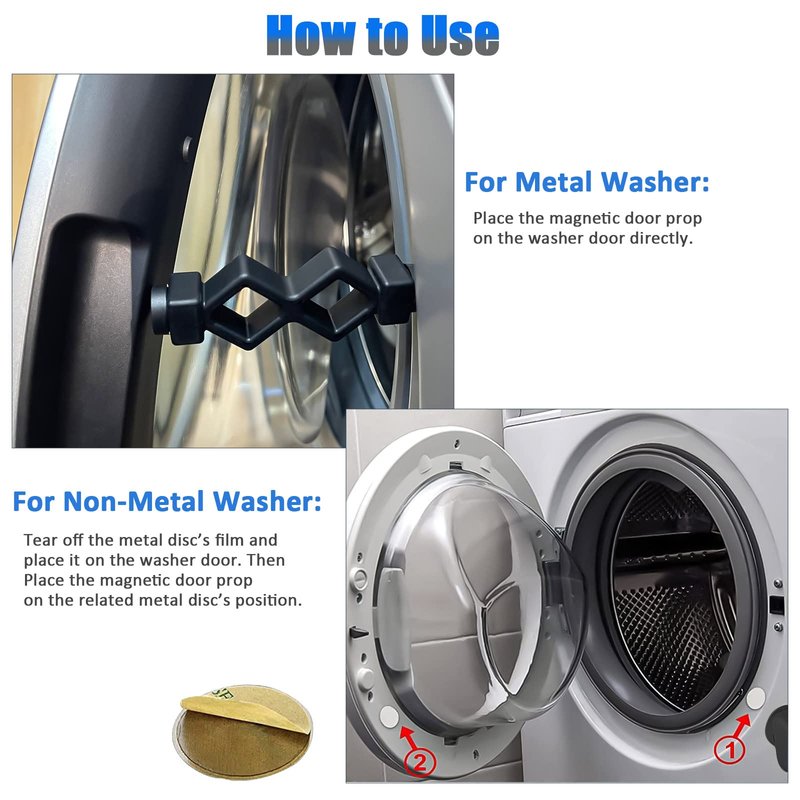 How to Use

For Metal Washer:

Place the magnetic door prop on the washer door directly.

For Non-Metal Washer:

Tear off the metal disc's film and place it on the washer door. Then Place the magnetic door prop on the related metal disc's position.

2

1