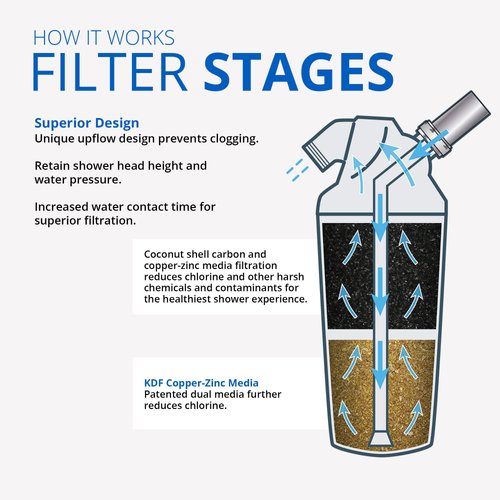 HOW IT WORKS
FILTER STAGES

Superior Design
Unique upflow design prevents clogging.

Retain shower head height and water pressure.

Increased water contact time for superior filtration.

Coconut shell carbon and copper-zinc media filtration reduces chlorine and other harsh chemicals and contaminants for the healthiest shower experience.

KDF Copper-Zinc Media
Patented dual media further reduces chlorine.