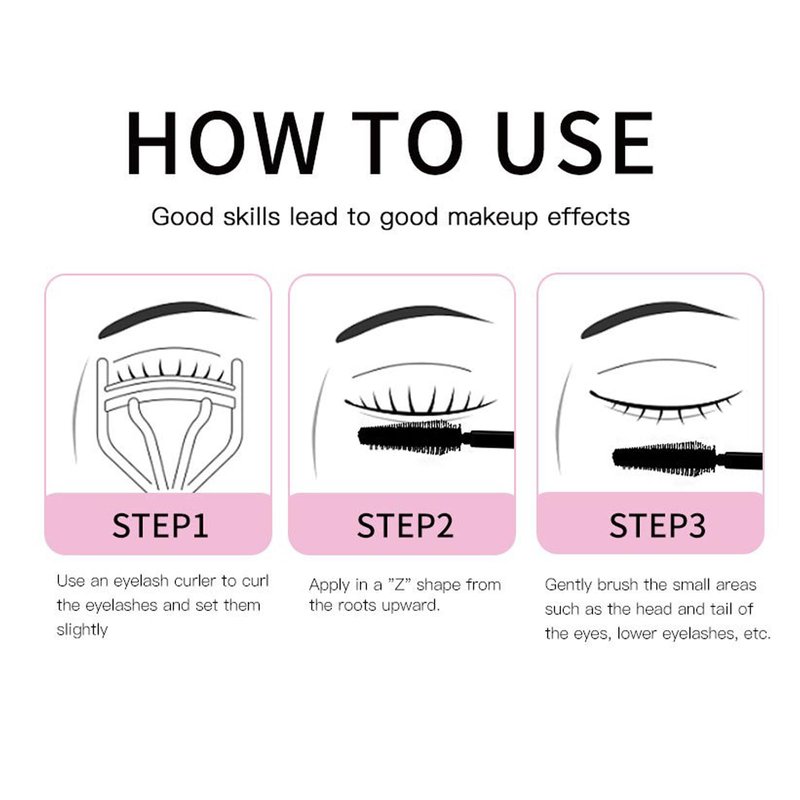 HOW TO USE

Good skills lead to good makeup effects

STEP1

Use an eyelash curler to curl the eyelashes and set them slightly

STEP2

Apply in a "Z" shape from the roots upward.

STEP3

Gently brush the small areas such as the head and tail of the eyes, lower eyelashes, etc.