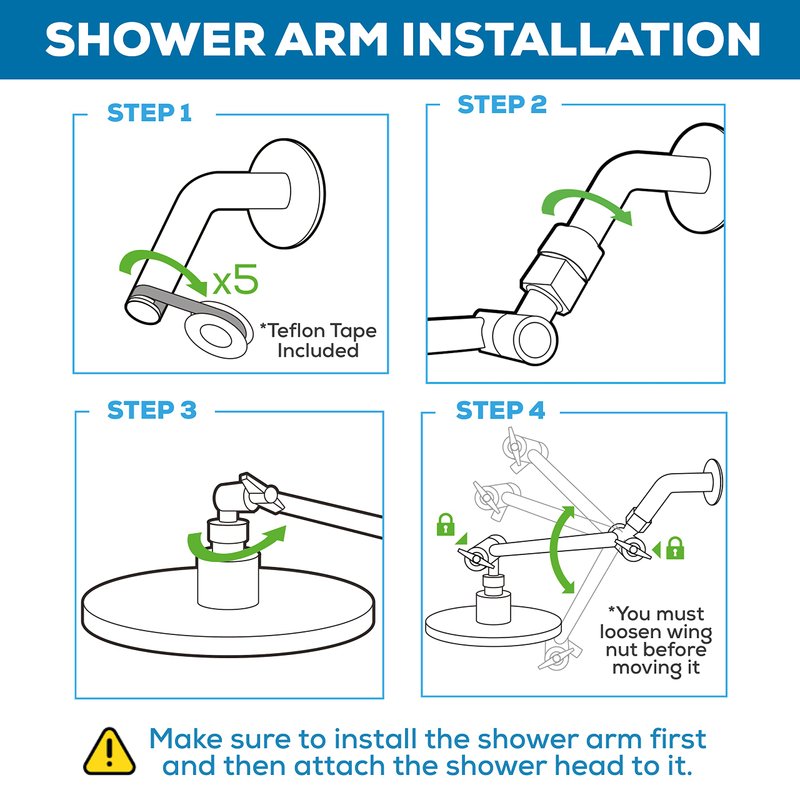 SHOWER ARM INSTALLATION

STEP 1

x5

*Teflon Tape Included

STEP 2

STEP 3

STEP 4

*You must loosen wing nut before moving it

Make sure to install the shower arm first and then attach the shower head to it.