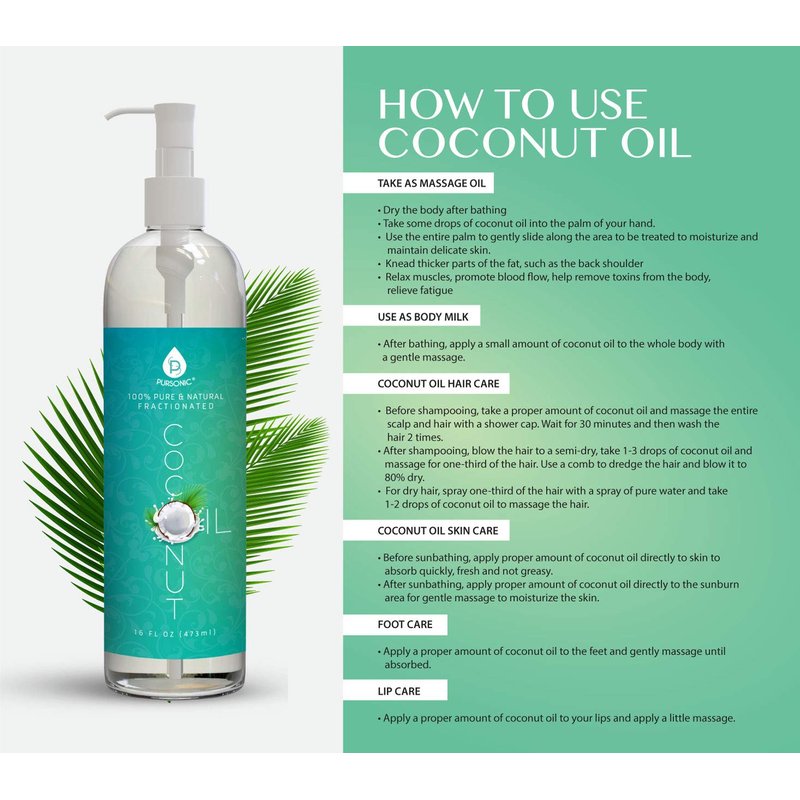 PURSONIC®
100% PURE & NATURAL
FRACTIONATED
COCONUT
OIL
16 FL OZ (473ml)

HOW TO USE COCONUT OIL

TAKE AS MASSAGE OIL

• Dry the body after bathing
• Take some drops of coconut oil into the palm of your hand.
• Use the entire palm to gently slide along the area to be treated to moisturize and maintain delicate skin.
• Knead thicker parts of the fat, such as the back shoulder
• Relax muscles, promote blood flow, help remove toxins from the body, relieve fatigue

USE AS BODY MILK

• After bathing, apply a small amount of coconut oil to the whole body with a gentle massage.

COCONUT OIL HAIR CARE

• Before shampooing, take a proper amount of coconut oil and massage the entire scalp and hair with a shower cap. Wait for 30 minutes and then wash the hair 2 times.
• After shampooing, blow the hair to a semi-dry, take 1-3 drops of coconut oil and massage for one-third of the hair. Use a comb to dredge the hair and blow it to 80% dry.
• For dry hair, spray one-third of the hair with a spray of pure water and take 1-2 drops of coconut oil to massage the hair.

COCONUT OIL SKIN CARE

• Before sunbathing, apply proper amount of coconut oil directly to skin to absorb quickly, fresh and not greasy.
• After sunbathing, apply proper amount of coconut oil directly to the sunburn area for gentle massage to moisturize the skin.

FOOT CARE

• Apply a proper amount of coconut oil to the feet and gently massage until absorbed.

LIP CARE

• Apply a proper amount of coconut oil to your lips and apply a little massage.