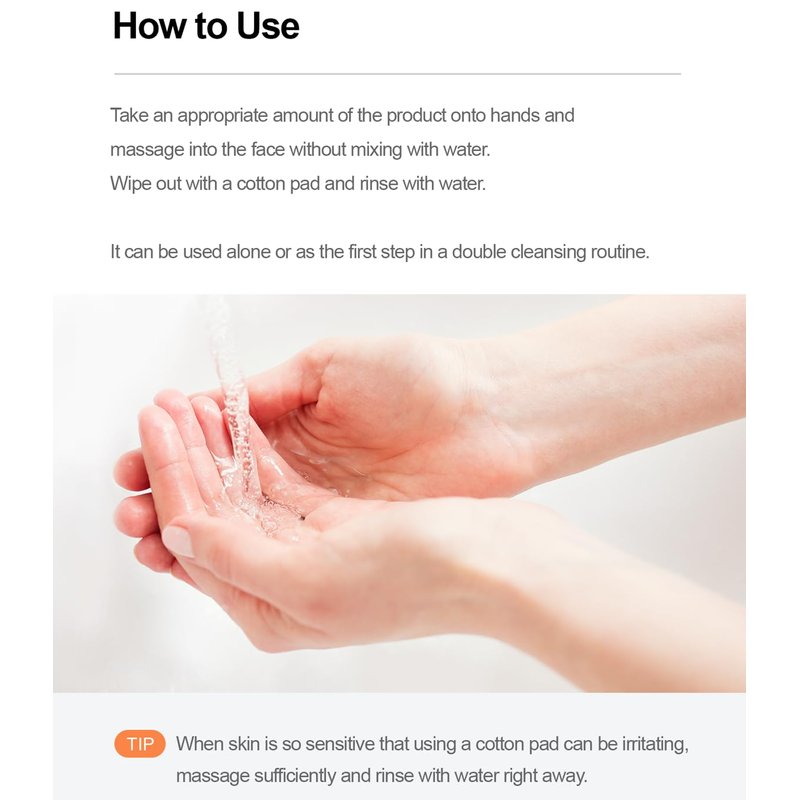 How to Use

Take an appropriate amount of the product onto hands and massage into the face without mixing with water.
Wipe out with a cotton pad and rinse with water.

It can be used alone or as the first step in a double cleansing routine.

TIP When skin is so sensitive that using a cotton pad can be irritating, massage sufficiently and rinse with water right away.