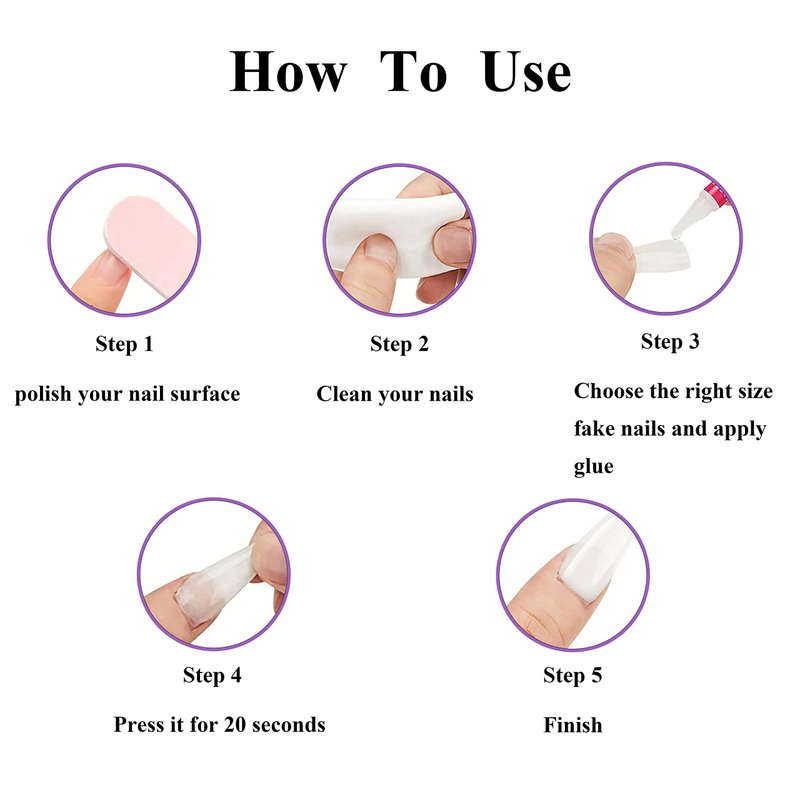 How To Use

Step 1

polish your nail surface

Step 2

Clean your nails

Step 3

Choose the right size fake nails and apply glue

Step 4

Press it for 20 seconds

Step 5

Finish