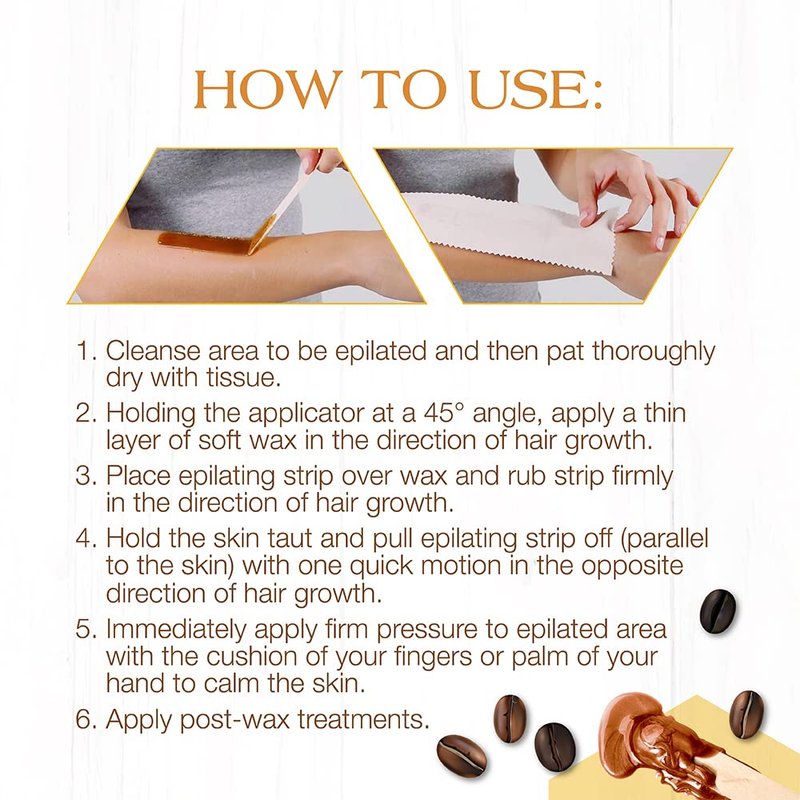 HOW TO USE:

1. Cleanse area to be epilated and then pat thoroughly dry with tissue.

2. Holding the applicator at a 45° angle, apply a thin layer of soft wax in the direction of hair growth.

3. Place epilating strip over wax and rub strip firmly in the direction of hair growth.

4. Hold the skin taut and pull epilating strip off (parallel to the skin) with one quick motion in the opposite direction of hair growth.

5. Immediately apply firm pressure to epilated area with the cushion of your fingers or palm of your hand to calm the skin.

6. Apply post-wax treatments.