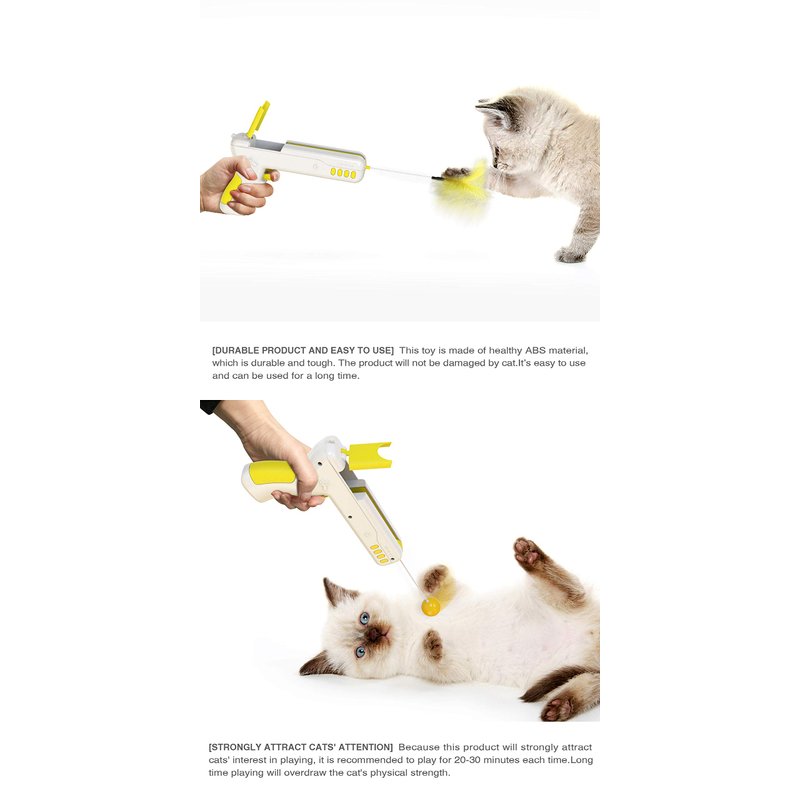 [DURABLE PRODUCT AND EASY TO USE] This toy is made of healthy ABS material, which is durable and tough. The product will not be damaged by cat.It's easy to use and can be used for a long time.

[STRONGLY ATTRACT CATS' ATTENTION] Because this product will strongly attract cats' interest in playing, it is recommended to play for 20-30 minutes each time.Long time playing will overdraw the cat's physical strength.