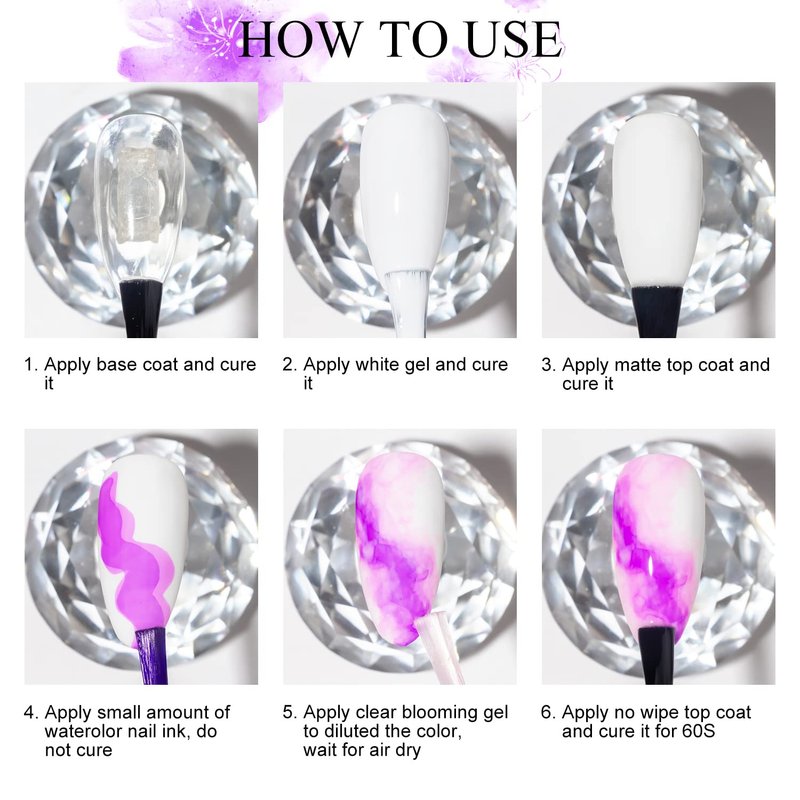 HOW TO USE

1. Apply base coat and cure it

2. Apply white gel and cure it

3. Apply matte top coat and cure it

4. Apply small amount of waterolor nail ink, do not cure

5. Apply clear blooming gel to diluted the color, wait for air dry

6. Apply no wipe top coat and cure it for 60S