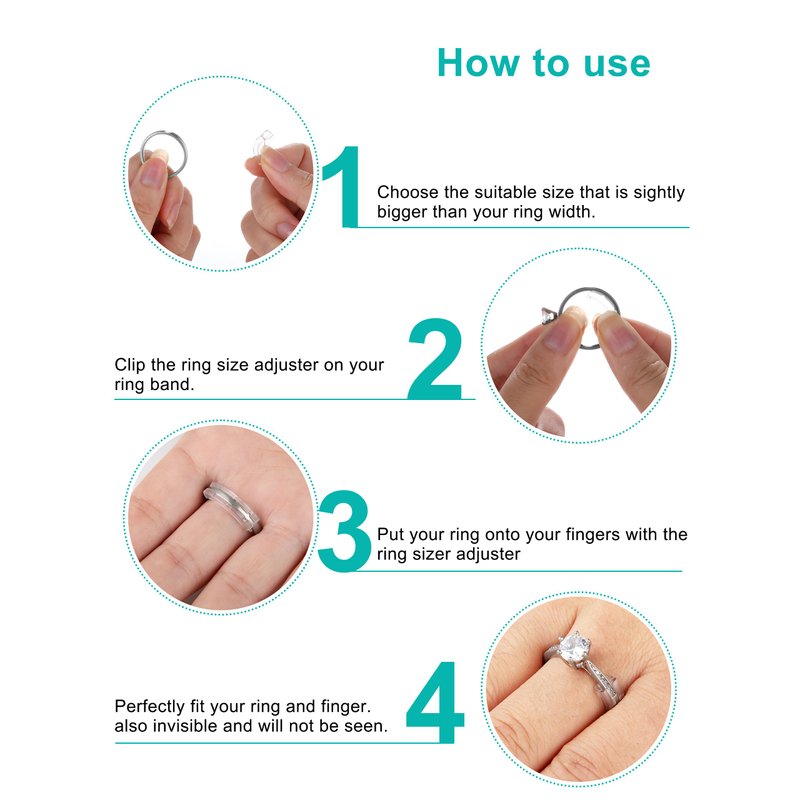 How to use

1
Choose the suitable size that is sightly bigger than your ring width.

2
Clip the ring size adjuster on your ring band.

3
Put your ring onto your fingers with the ring sizer adjuster

4
Perfectly fit your ring and finger. also invisible and will not be seen.