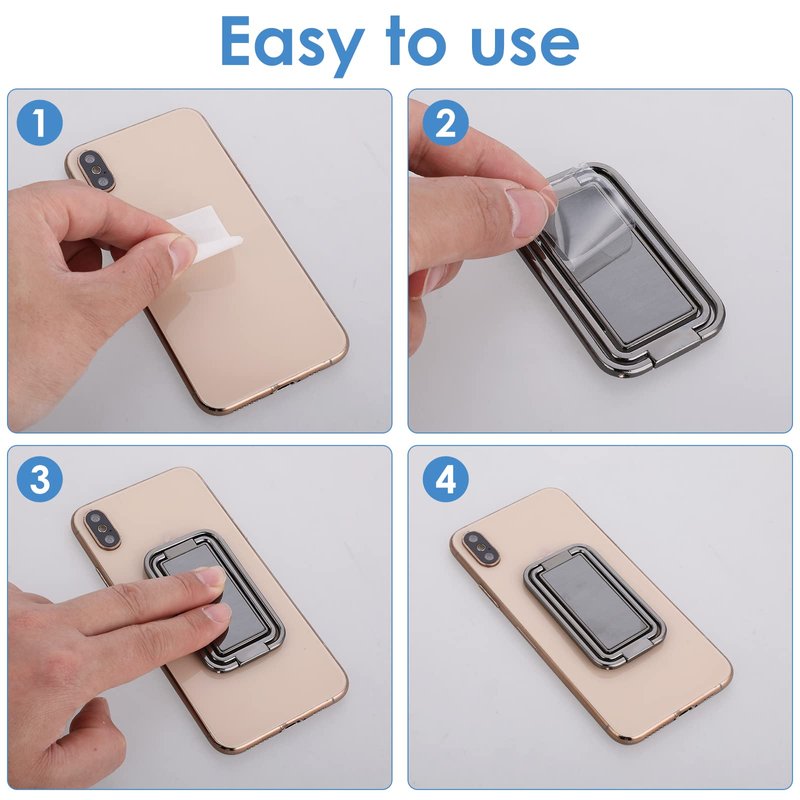 Easy to use

1

2

3

4